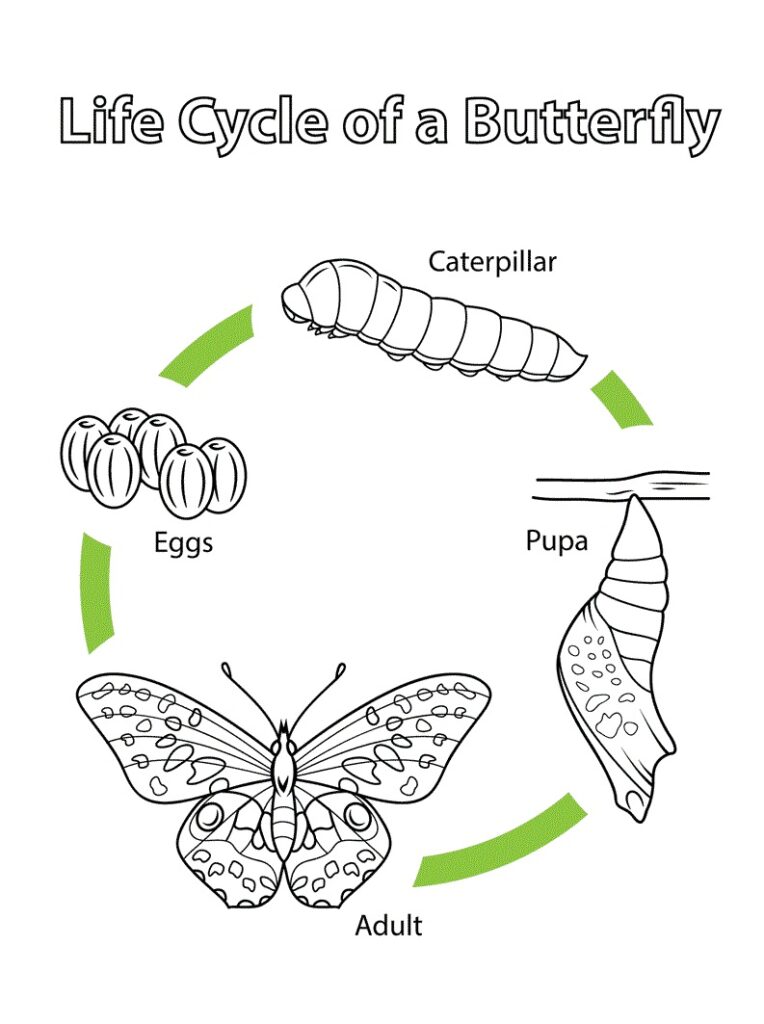 Life Cycle of a Butterfly

Caterpillar

Eggs

Pupa

Adult